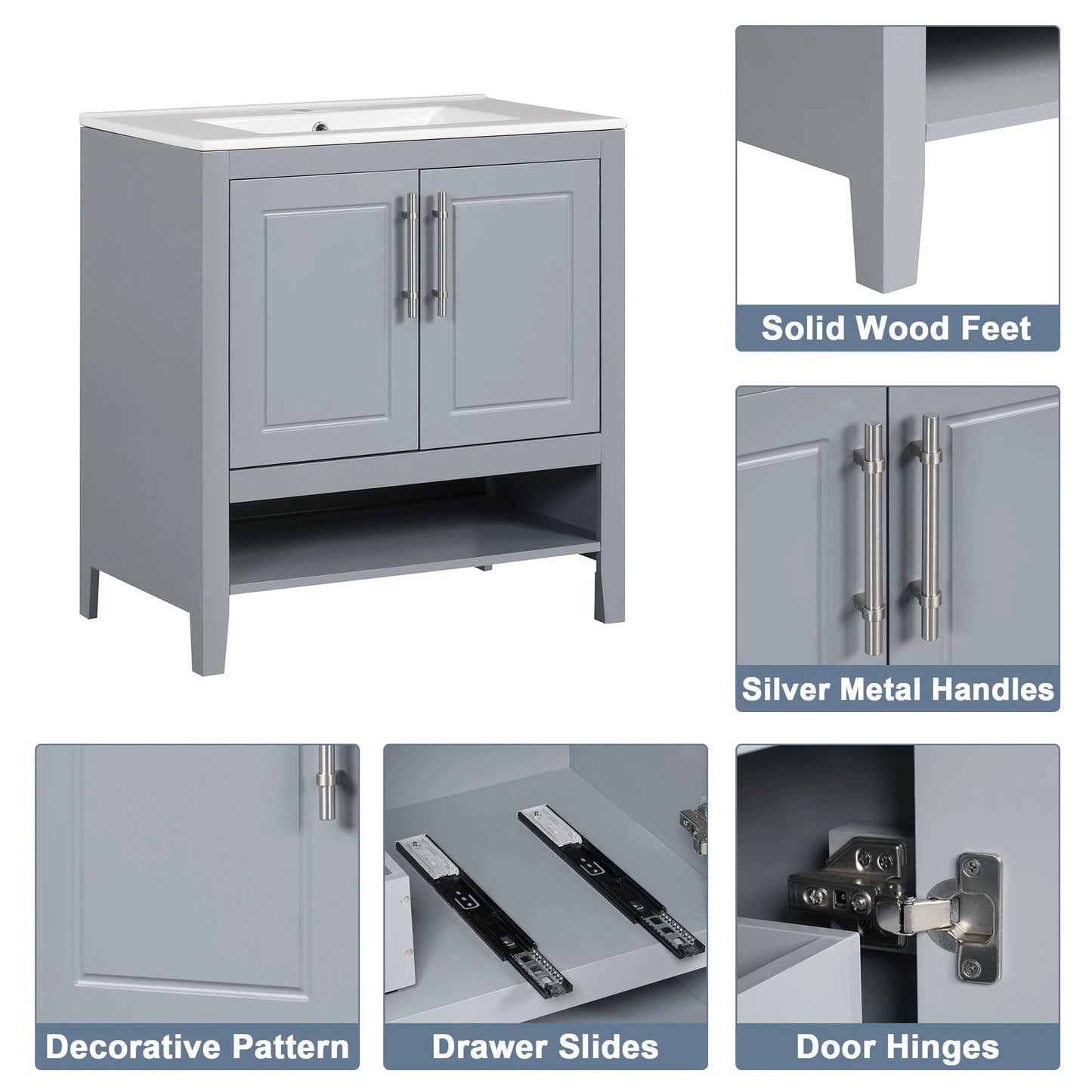 Solid Wood Feet

Silver Metal Handles

Decorative Pattern

Drawer Slides

Door Hinges