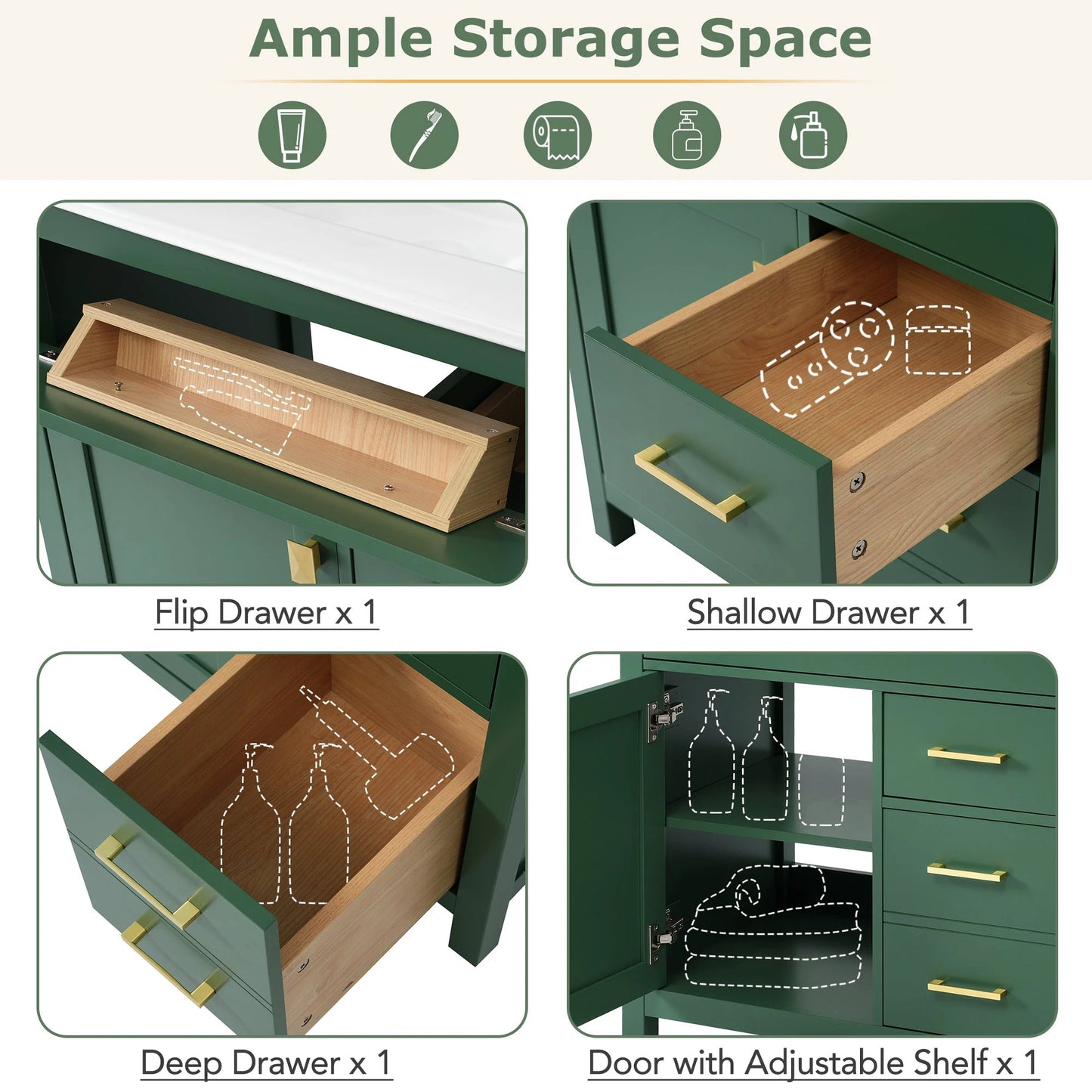 Ample Storage Space

Flip Drawer x 1

Shallow Drawer x 1

Deep Drawer x 1

Door with Adjustable Shelf x 1