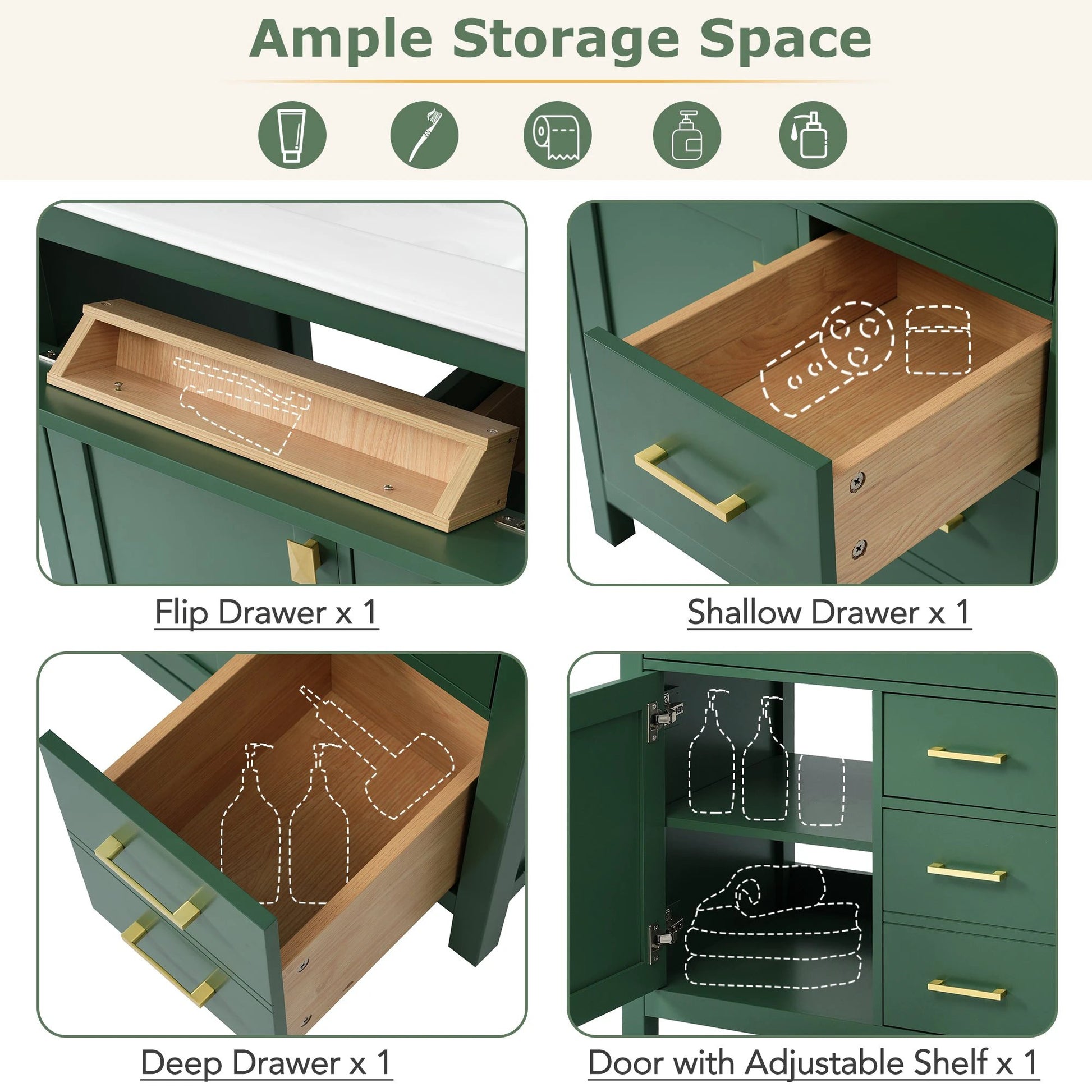 Ample Storage Space

Flip Drawer x 1

Shallow Drawer x 1

Deep Drawer x 1

Door with Adjustable Shelf x 1