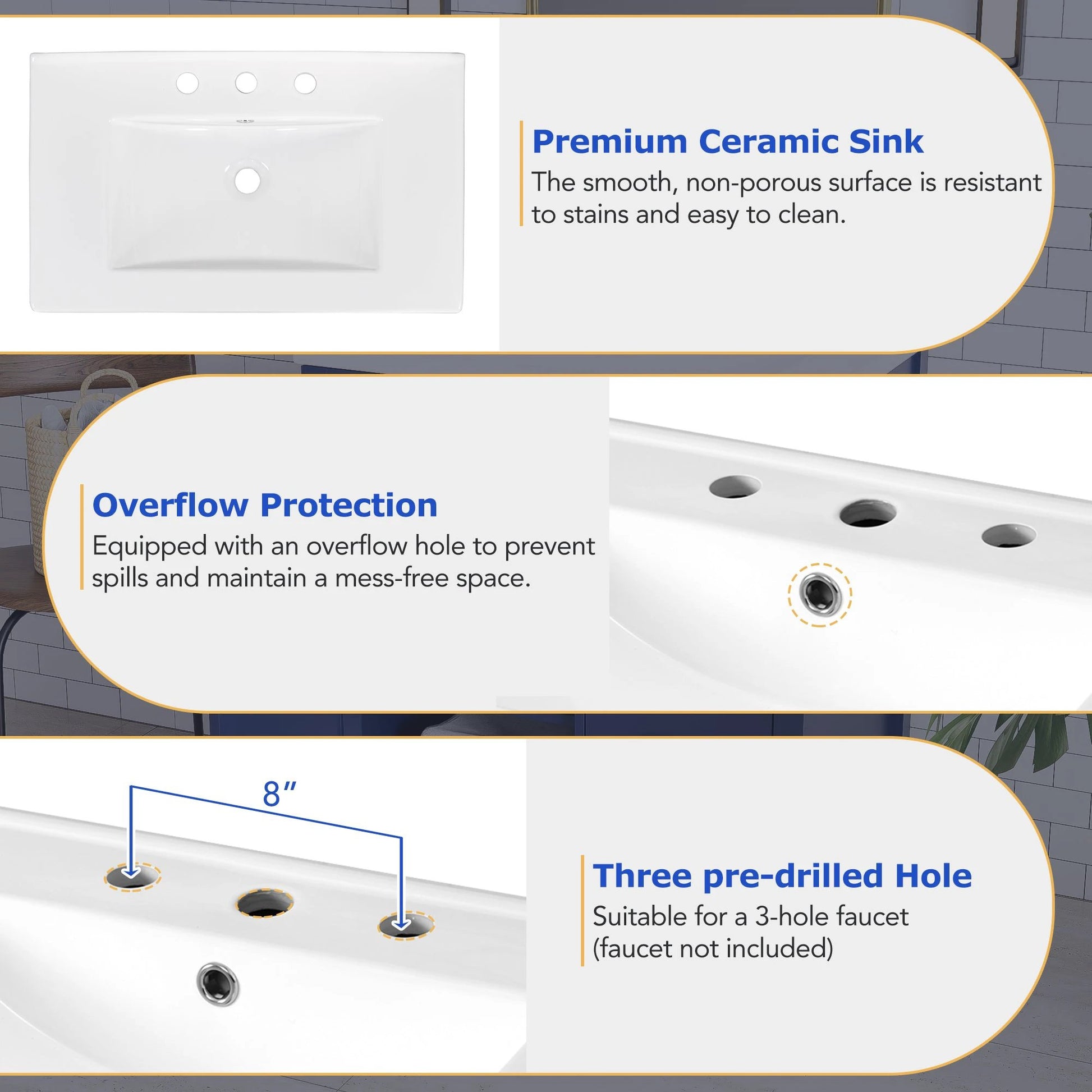 Premium Ceramic Sink

The smooth, non-porous surface is resistant to stains and easy to clean.

Overflow Protection

Equipped with an overflow hole to prevent spills and maintain a mess-free space.

8″

Three pre-drilled Hole

Suitable for a 3-hole faucet (faucet not included)